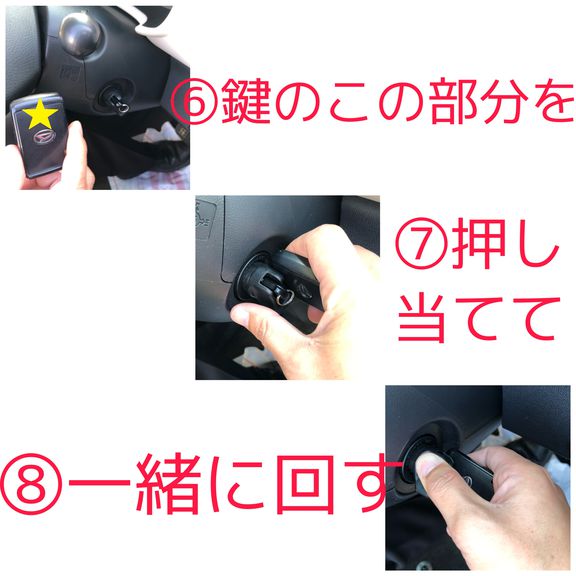 ⑥鍵のこの部分を

⑦押し当てて

⑧一緒に回す